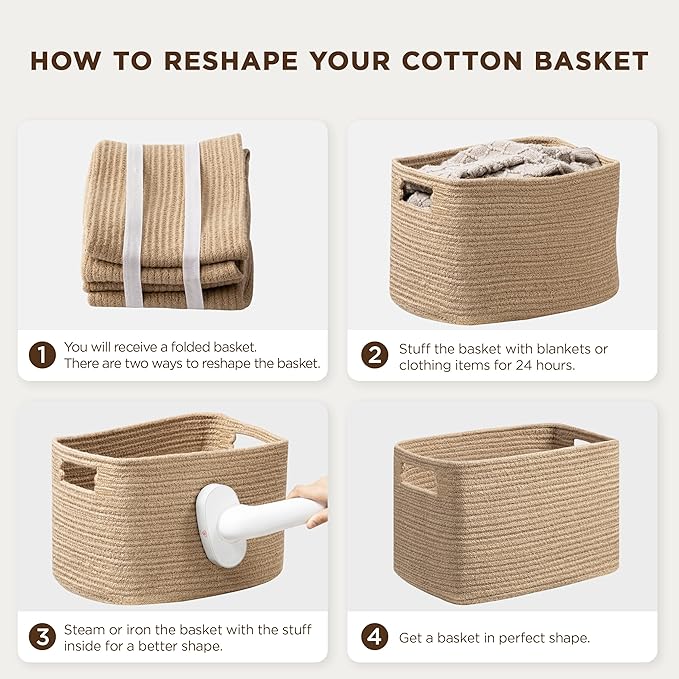 HOW TO RESHAPE YOUR COTTON BASKET

1 You will receive a folded basket. There are two ways to reshape the basket.

2 Stuff the basket with blankets or clothing items for 24 hours.

3 Steam or iron the basket with the stuff inside for a better shape.

4 Get a basket in perfect shape.