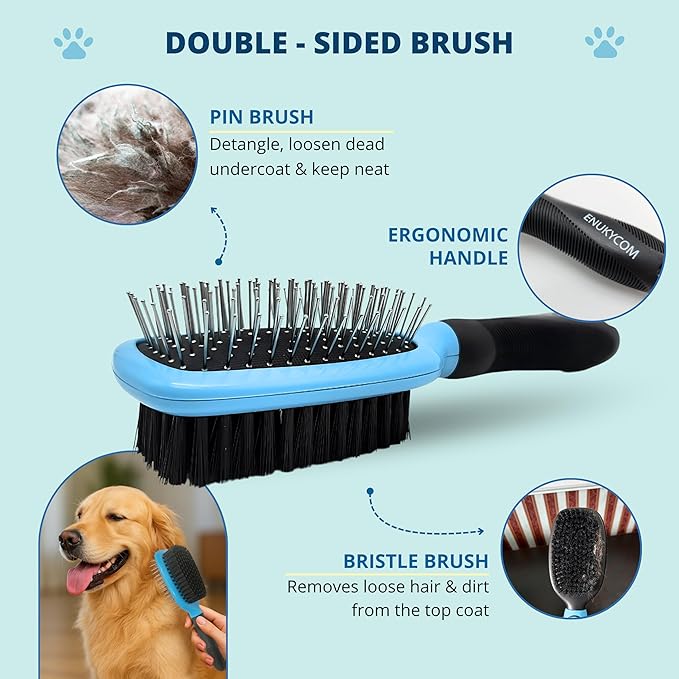 DOUBLE - SIDED BRUSH

PIN BRUSH
Detangle, loosen dead undercoat & keep neat

ERGONOMIC HANDLE

ENUKYCOM

BRISTLE BRUSH
Removes loose hair & dirt from the top coat