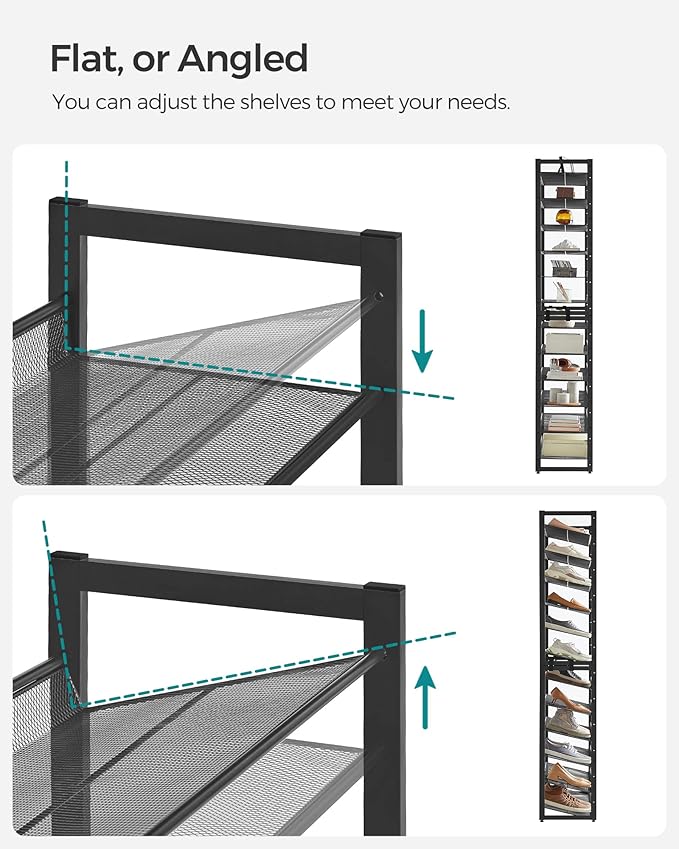 Flat, or Angled

You can adjust the shelves to meet your needs.