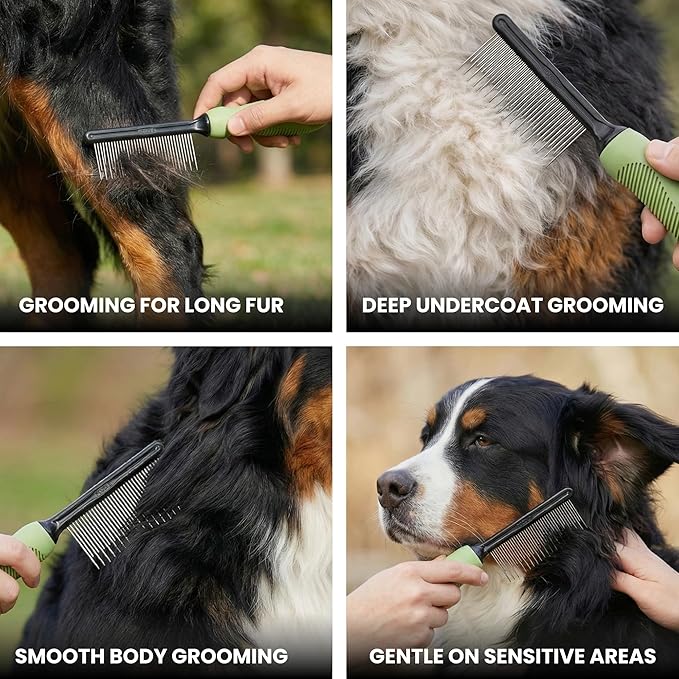 GROOMING FOR LONG FUR

DEEP UNDERCOAT GROOMING

SMOOTH BODY GROOMING

GENTLE ON SENSITIVE AREAS