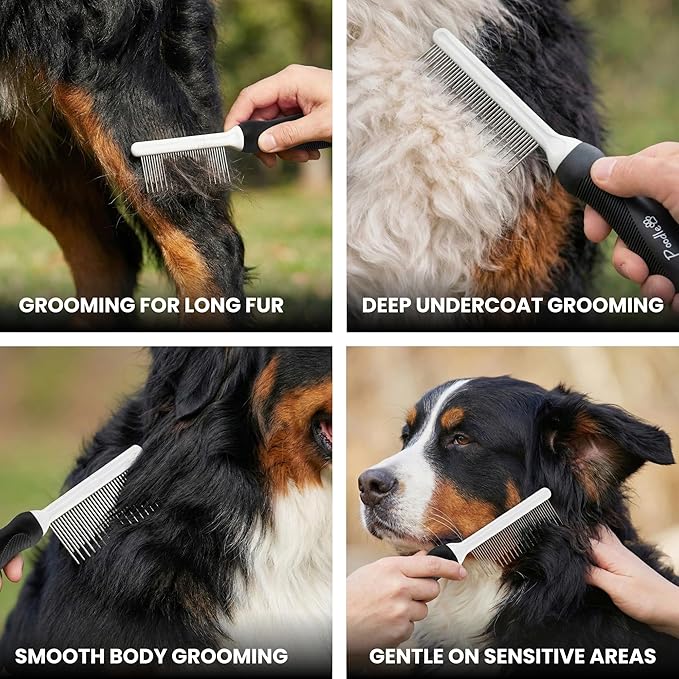 GROOMING FOR LONG FUR

Poodle

DEEP UNDERCOAT GROOMING

SMOOTH BODY GROOMING

GENTLE ON SENSITIVE AREAS