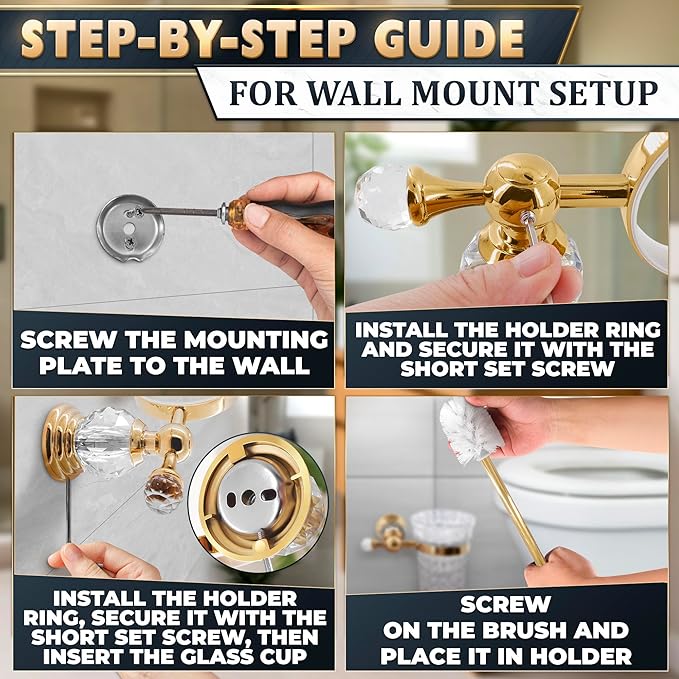 STEP-BY-STEP GUIDE

FOR WALL MOUNT SETUP

SCREW THE MOUNTING PLATE TO THE WALL

INSTALL THE HOLDER RING AND SECURE IT WITH THE SHORT SET SCREW

INSTALL THE HOLDER RING, SECURE IT WITH THE SHORT SET SCREW, THEN INSERT THE GLASS CUP

SCREW ON THE BRUSH AND PLACE IT IN HOLDER