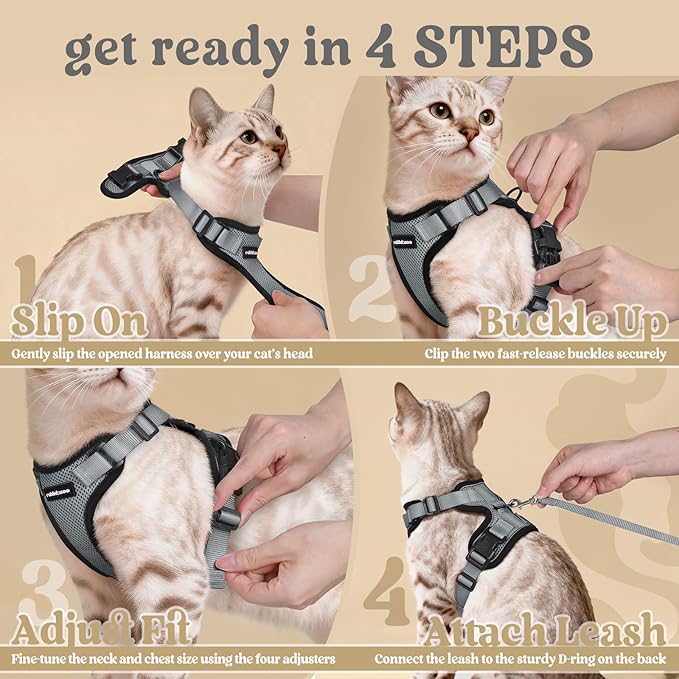 get ready in 4 STEPS

1
Slip On
Gently slip the opened harness over your cat's head

2
Buckle Up
Clip the two fast-release buckles securely

3
Adjust Fit
Fine-tune the neck and chest size using the four adjusters

4
Attach Leash
Connect the leash to the sturdy D-ring on the back