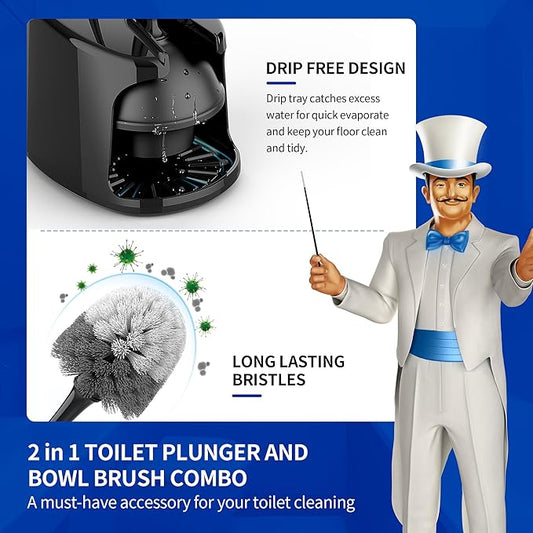 DRIP FREE DESIGN

Drip tray catches excess water for quick evaporate and keep your floor clean and tidy.

LONG LASTING BRISTLES

2 in 1 TOILET PLUNGER AND BOWL BRUSH COMBO

A must-have accessory for your toilet cleaning