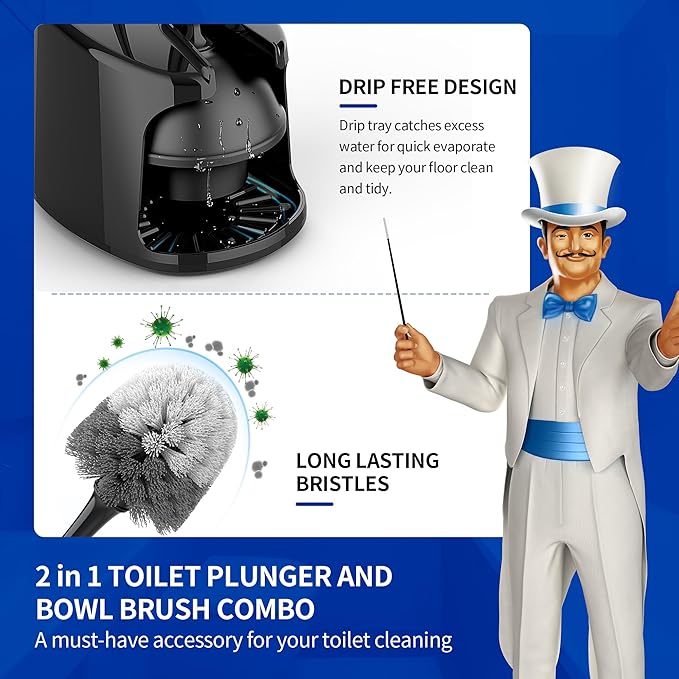 DRIP FREE DESIGN

Drip tray catches excess water for quick evaporate and keep your floor clean and tidy.

LONG LASTING BRISTLES

2 in 1 TOILET PLUNGER AND BOWL BRUSH COMBO

A must-have accessory for your toilet cleaning