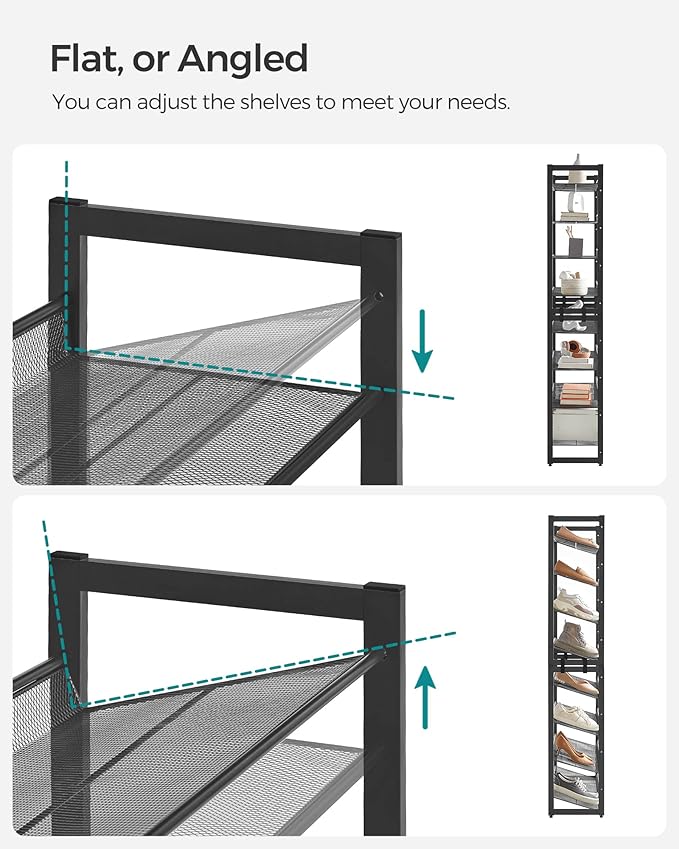 Flat, or Angled

You can adjust the shelves to meet your needs.