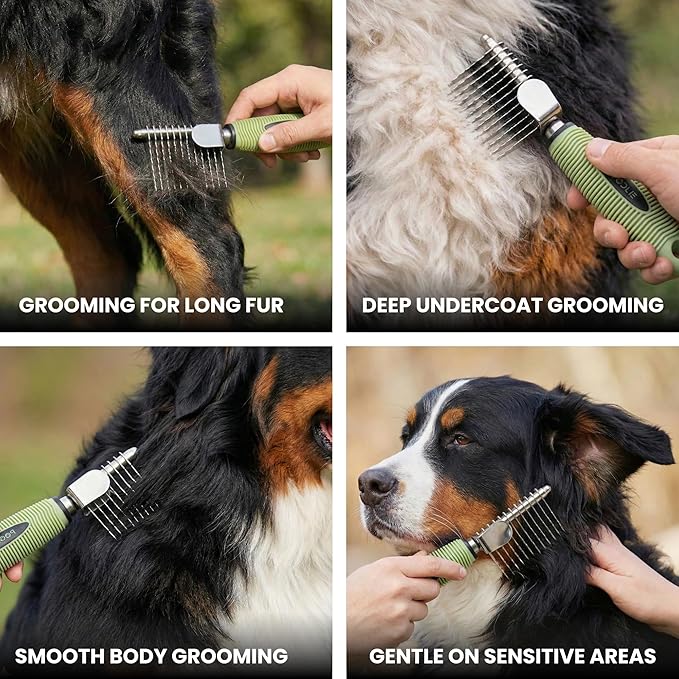 GROOMING FOR LONG FUR

DEEP UNDERCOAT GROOMING

SMOOTH BODY GROOMING

GENTLE ON SENSITIVE AREAS