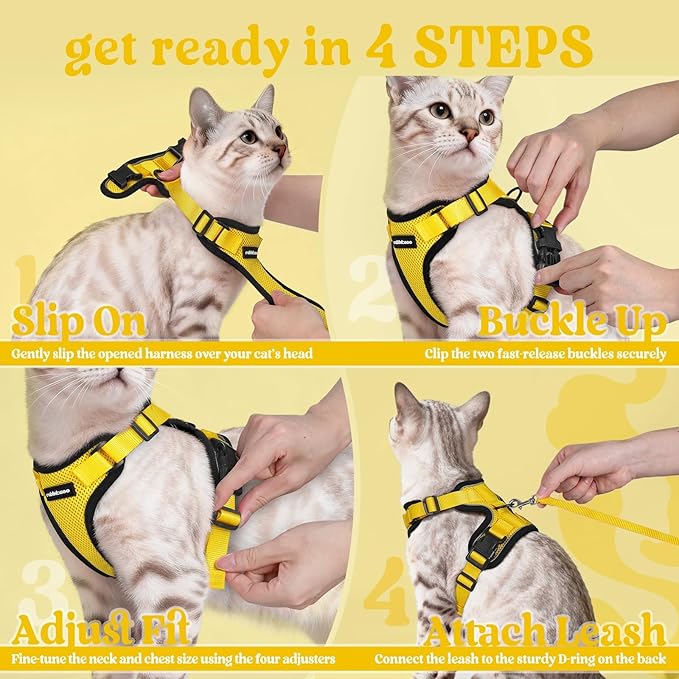 get ready in 4 STEPS

1
Slip On
Gently slip the opened harness over your cat's head

2
Buckle Up
Clip the two fast-release buckles securely

3
Adjust Fit
Fine-tune the neck and chest size using the four adjusters

4
Attach Leash
Connect the leash to the sturdy D-ring on the back