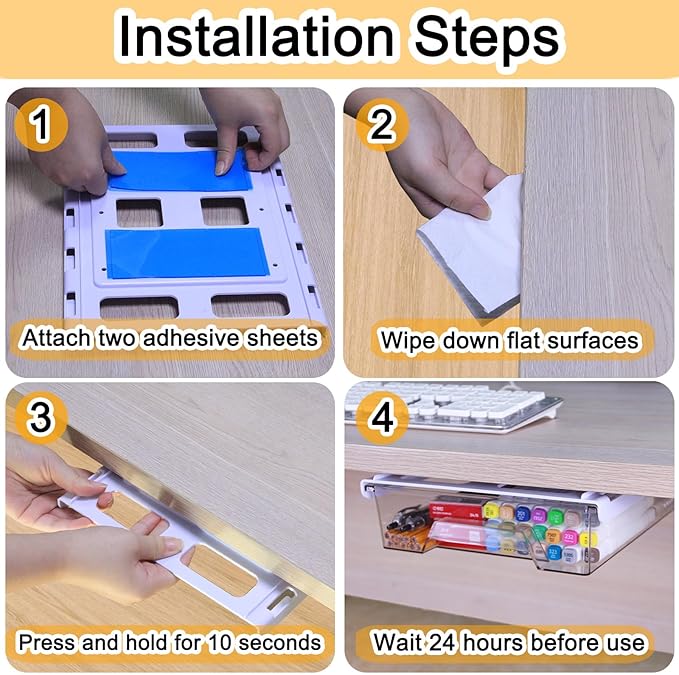 Installation Steps

1
Attach two adhesive sheets

2
Wipe down flat surfaces

3
Press and hold for 10 seconds

4
Wait 24 hours before use