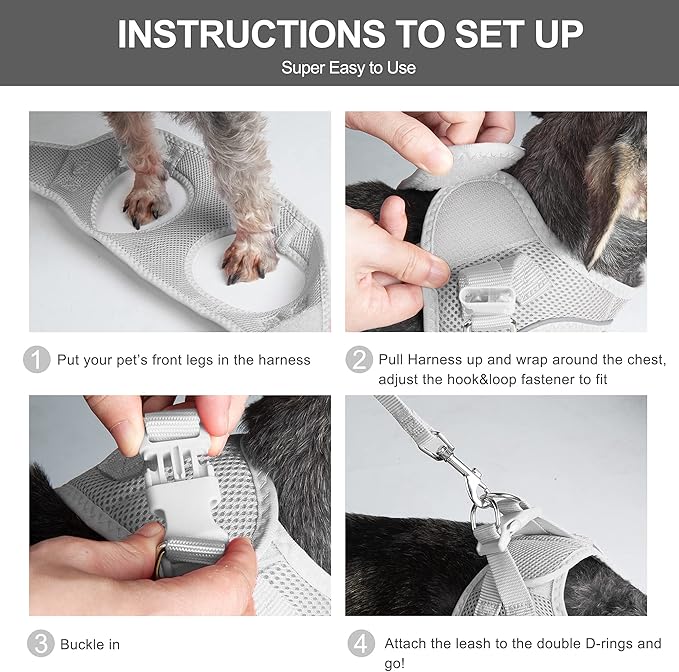 INSTRUCTIONS TO SET UP

Super Easy to Use

1 Put your pet's front legs in the harness

2 Pull Harness up and wrap around the chest, adjust the hook&loop fastener to fit

3 Buckle in

4 Attach the leash to the double D-rings and go!