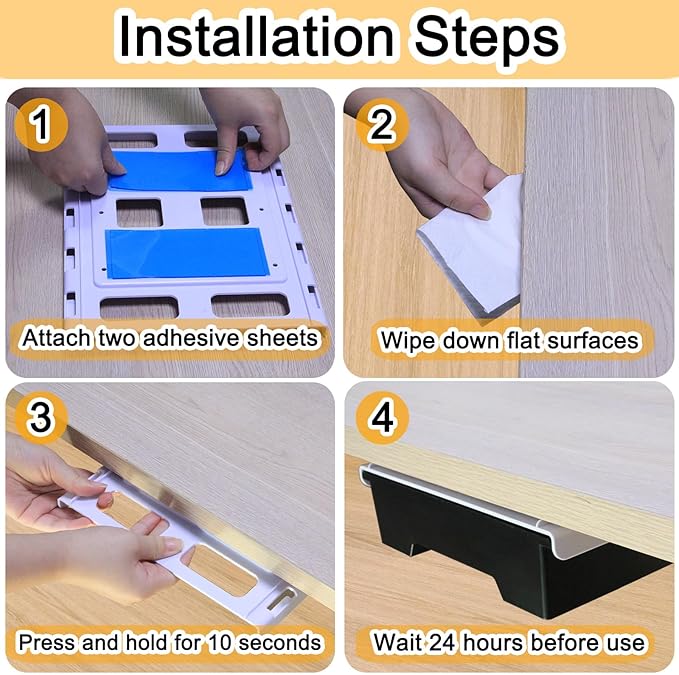 Installation Steps

1

Attach two adhesive sheets

2

Wipe down flat surfaces

3

Press and hold for 10 seconds

4

Wait 24 hours before use