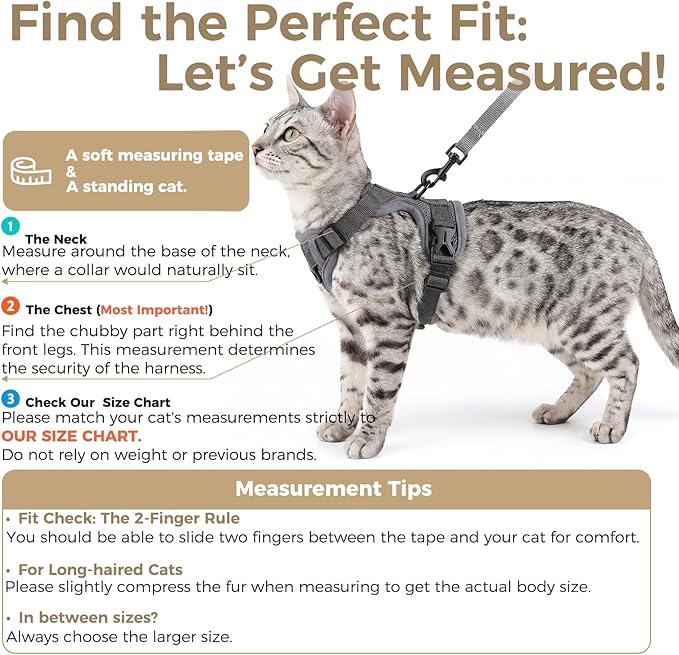 Find the Perfect Fit:
Let's Get Measured!

A soft measuring tape
&
A standing cat.

1 The Neck
Measure around the base of the neck, where a collar would naturally sit.

2 The Chest (Most Important!)
Find the chubby part right behind the front legs. This measurement determines the security of the harness.

3 Check Our Size Chart
Please match your cat's measurements strictly to OUR SIZE CHART.
Do not rely on weight or previous brands.

Measurement Tips

• Fit Check: The 2-Finger Rule
You should be able to slide two fingers between the tape and your cat for comfort.

• For Long-haired Cats
Please slightly compress the fur when measuring to get the actual body size.

• In between sizes?
Always choose the larger size.