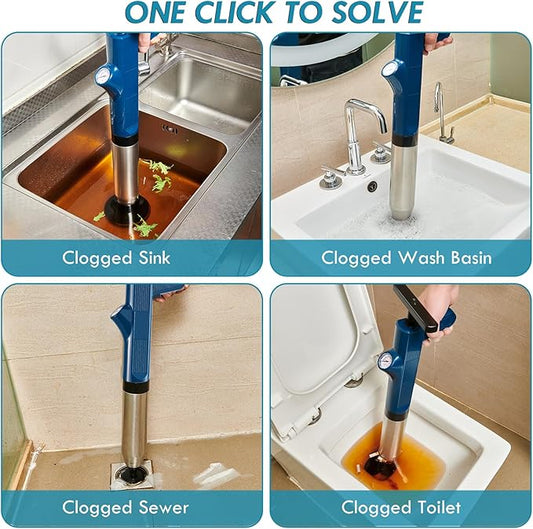 ONE CLICK TO SOLVE

Clogged Sink

Clogged Wash Basin

Clogged Sewer

Clogged Toilet