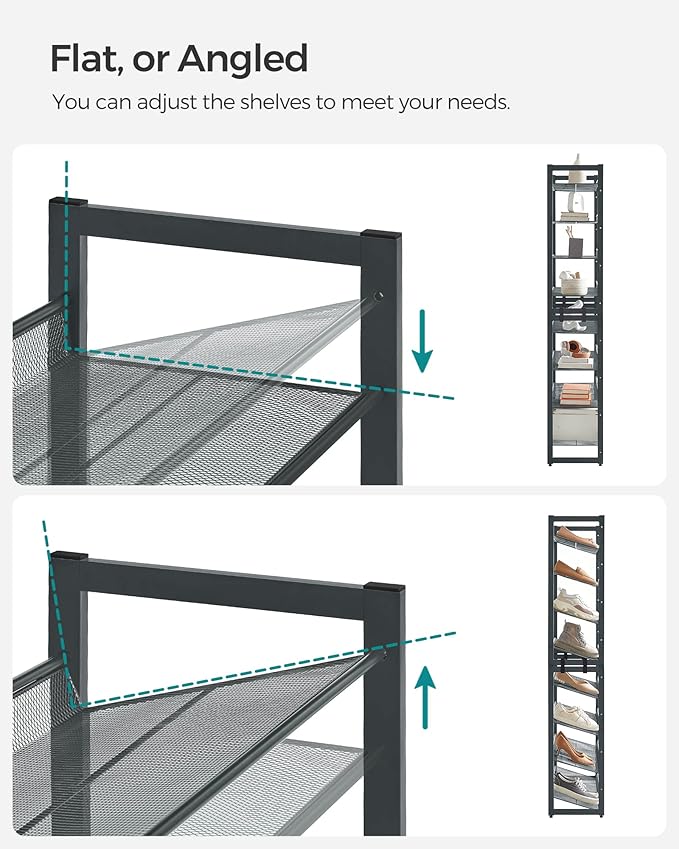 Flat, or Angled

You can adjust the shelves to meet your needs.