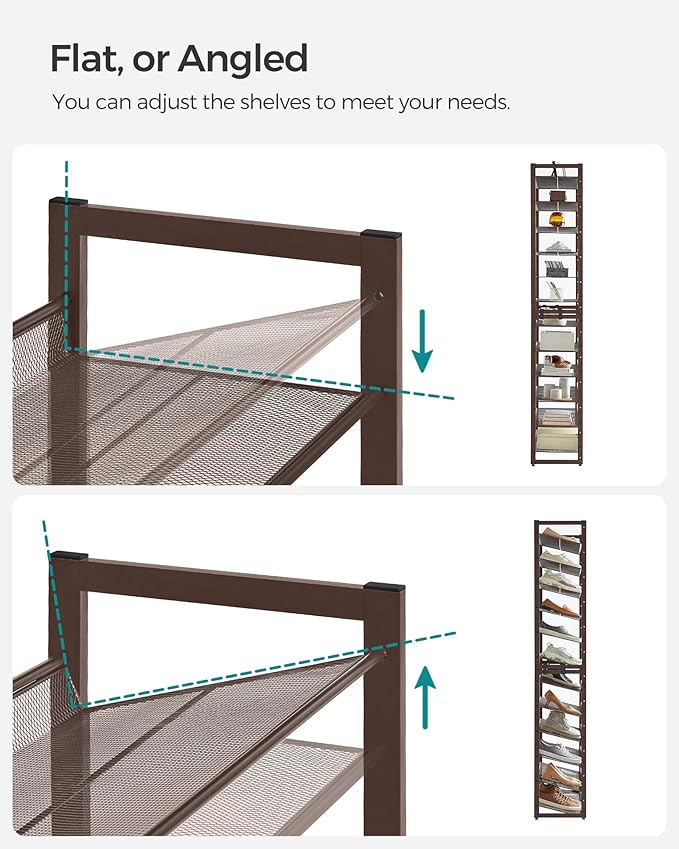 Flat, or Angled
You can adjust the shelves to meet your needs.