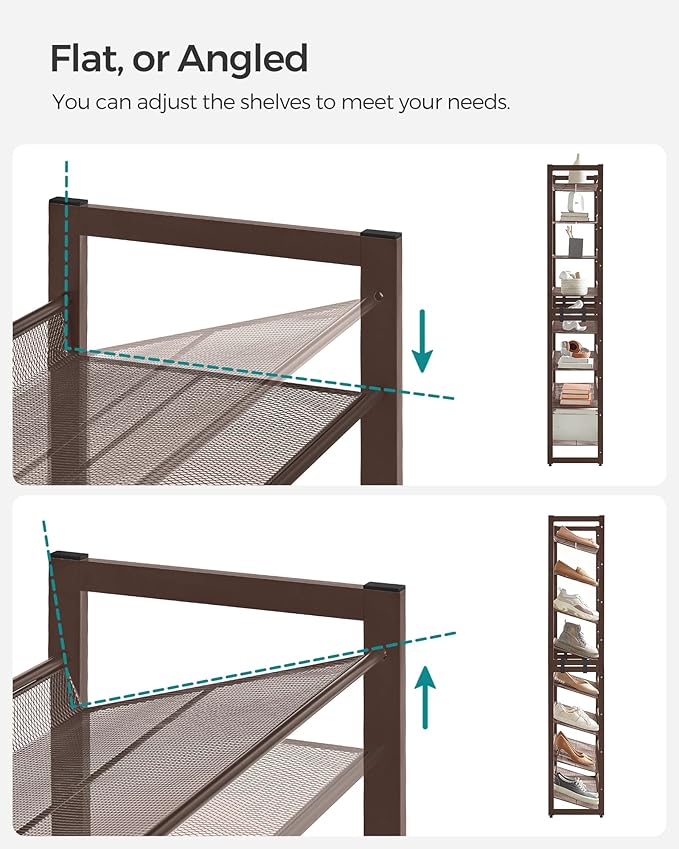 Flat, or Angled

You can adjust the shelves to meet your needs.