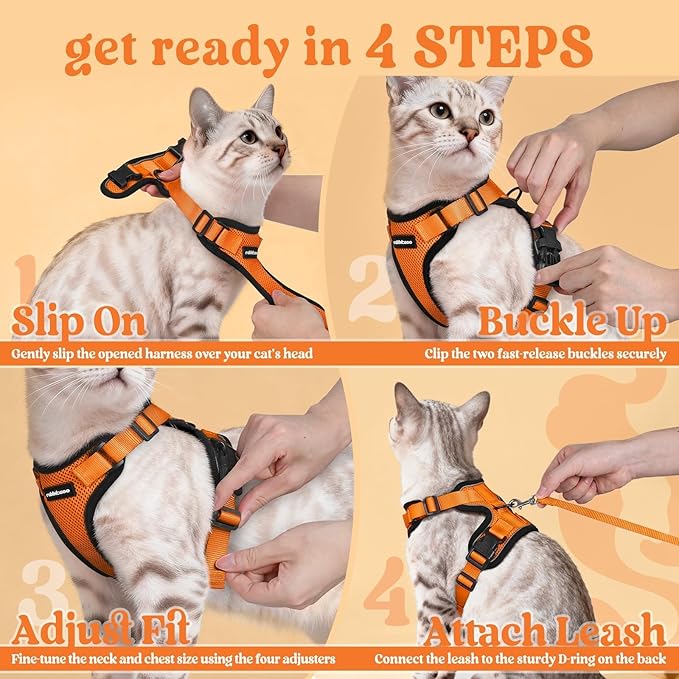 get ready in 4 STEPS

1
Slip On
Gently slip the opened harness over your cat's head

2
Buckle Up
Clip the two fast-release buckles securely

3
Adjust Fit
Fine-tune the neck and chest size using the four adjusters

4
Attach Leash
Connect the leash to the sturdy D-ring on the back