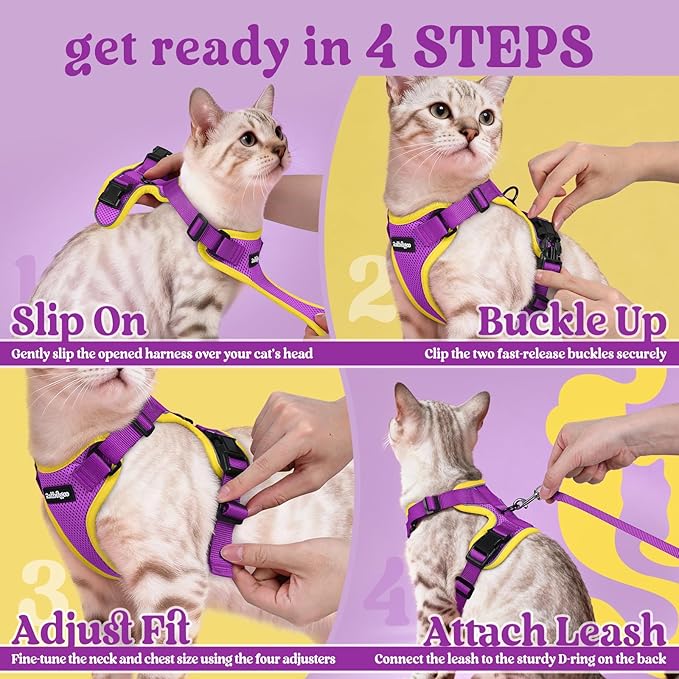 get ready in 4 STEPS

1

Slip On

Gently slip the opened harness over your cat's head

2

Buckle Up

Clip the two fast-release buckles securely

3

Adjust Fit

Fine-tune the neck and chest size using the four adjusters

4

Attach Leash

Connect the leash to the sturdy D-ring on the back