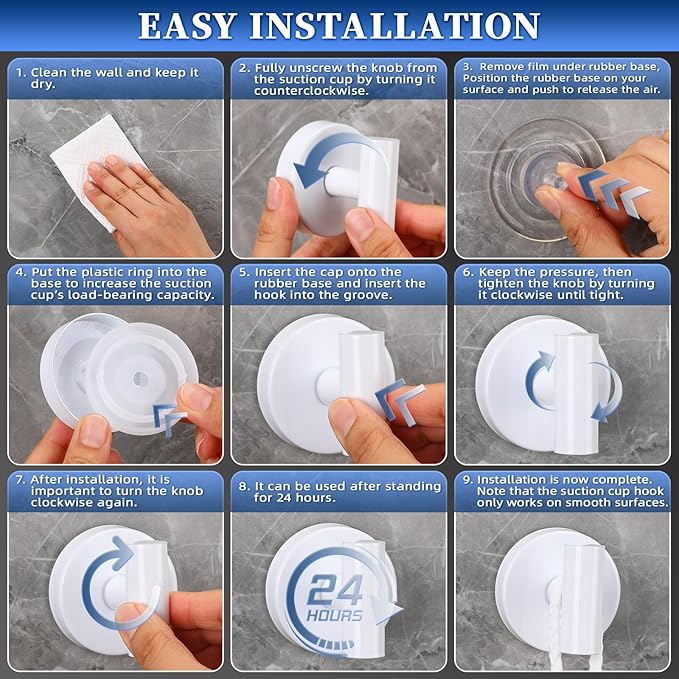 EASY INSTALLATION

1. Clean the wall and keep it dry.

2. Fully unscrew the knob from the suction cup by turning it counterclockwise.

3. Remove film under rubber base, Position the rubber base on your surface and push to release the air.

4. Put the plastic ring into the base to increase the suction cup's load-bearing capacity.

5. Insert the cap onto the rubber base and insert the hook into the groove.

6. Keep the pressure, then tighten the knob by turning it clockwise until tight.

7. After installation, it is important to turn the knob clockwise again.

8. It can be used after standing for 24 hours.

24 HOURS

9. Installation is now complete. Note that the suction cup hook only works on smooth surfaces.