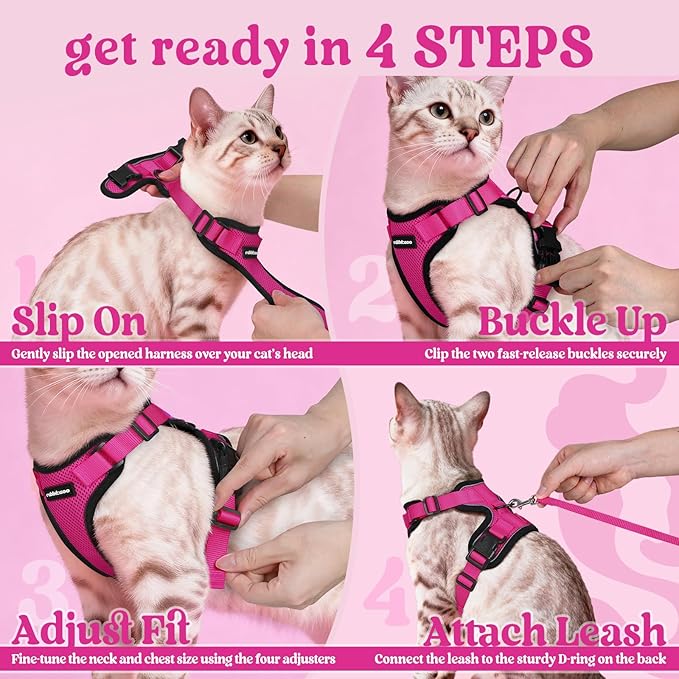 get ready in 4 STEPS

1

Slip On

Gently slip the opened harness over your cat's head

2

Buckle Up

Clip the two fast-release buckles securely

3

Adjust Fit

Fine-tune the neck and chest size using the four adjusters

4

Attach Leash

Connect the leash to the sturdy D-ring on the back