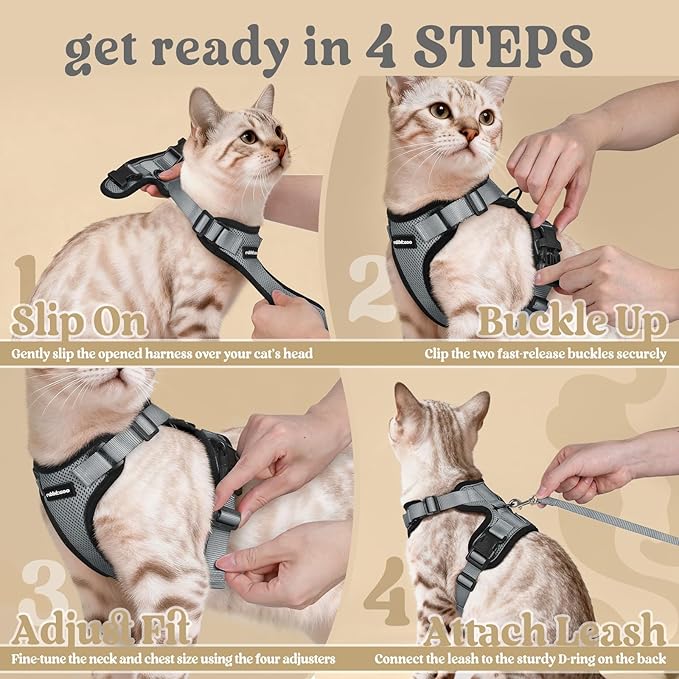 get ready in 4 STEPS

1

Slip On

Gently slip the opened harness over your cat's head

2

Buckle Up

Clip the two fast-release buckles securely

3

Adjust Fit

Fine-tune the neck and chest size using the four adjusters

4

Attach Leash

Connect the leash to the sturdy D-ring on the back