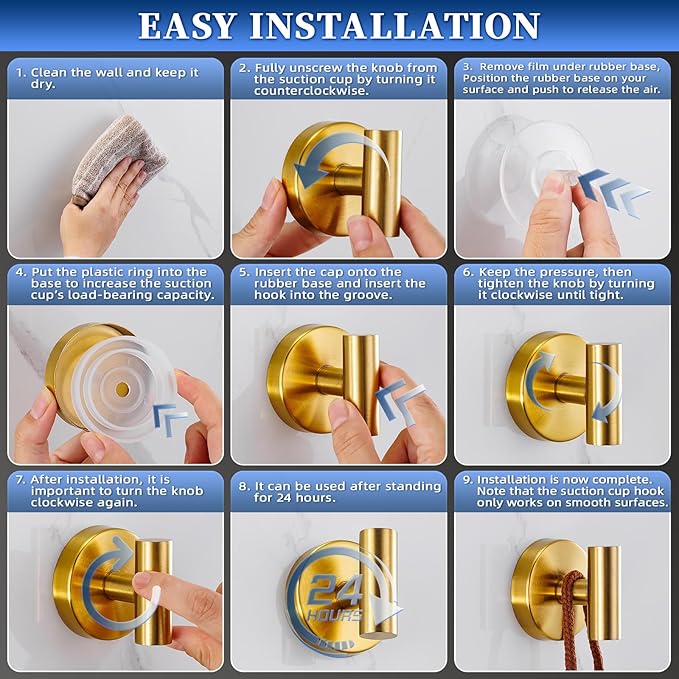 EASY INSTALLATION

1. Clean the wall and keep it dry.

2. Fully unscrew the knob from the suction cup by turning it counterclockwise.

3. Remove film under rubber base, Position the rubber base on your surface and push to release the air.

4. Put the plastic ring into the base to increase the suction cup's load-bearing capacity.

5. Insert the cap onto the rubber base and insert the hook into the groove.

6. Keep the pressure, then tighten the knob by turning it clockwise until tight.

7. After installation, it is important to turn the knob clockwise again.

8. It can be used after standing for 24 hours.

24 HOURS

9. Installation is now complete. Note that the suction cup hook only works on smooth surfaces.