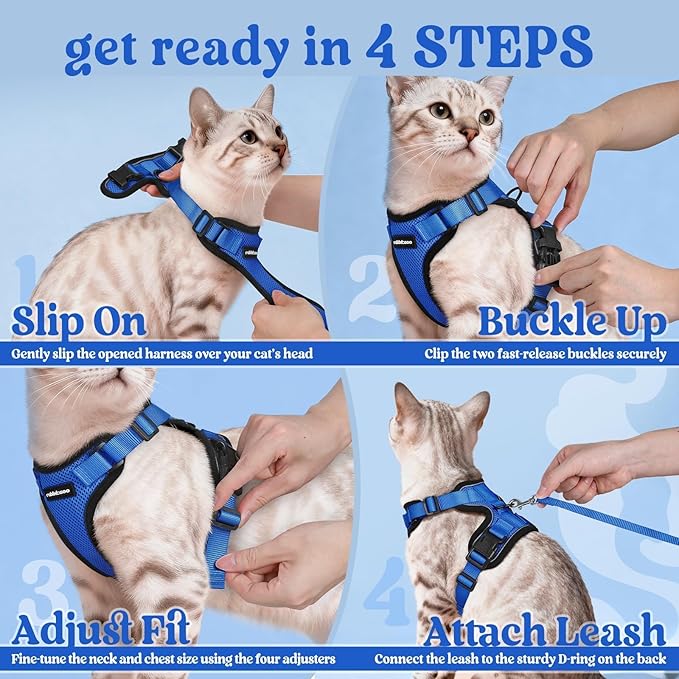 get ready in 4 STEPS

1
Slip On
Gently slip the opened harness over your cat's head

2
Buckle Up
Clip the two fast-release buckles securely

3
Adjust Fit
Fine-tune the neck and chest size using the four adjusters

4
Attach Leash
Connect the leash to the sturdy D-ring on the back