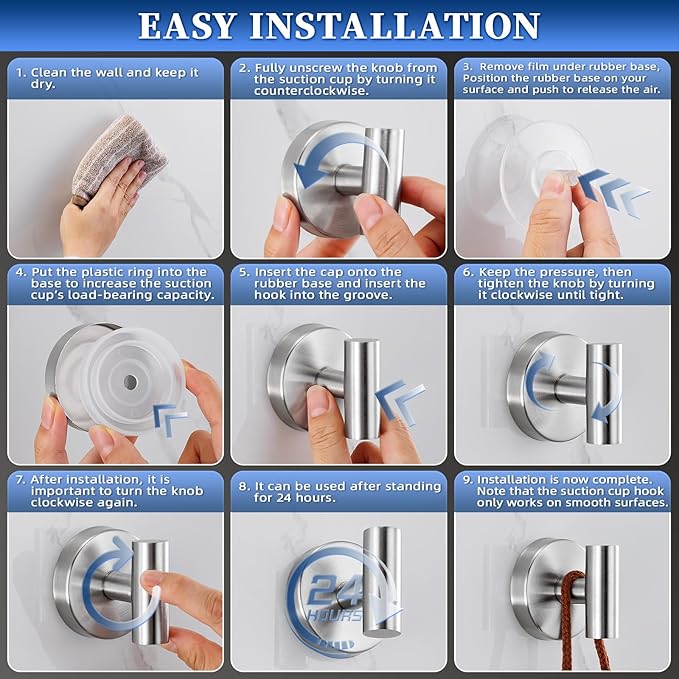 EASY INSTALLATION

1. Clean the wall and keep it dry.

2. Fully unscrew the knob from the suction cup by turning it counterclockwise.

3. Remove film under rubber base, Position the rubber base on your surface and push to release the air.

4. Put the plastic ring into the base to increase the suction cup's load-bearing capacity.

5. Insert the cap onto the rubber base and insert the hook into the groove.

6. Keep the pressure, then tighten the knob by turning it clockwise until tight.

7. After installation, it is important to turn the knob clockwise again.

8. It can be used after standing for 24 hours.

24 HOURS

9. Installation is now complete. Note that the suction cup hook only works on smooth surfaces.