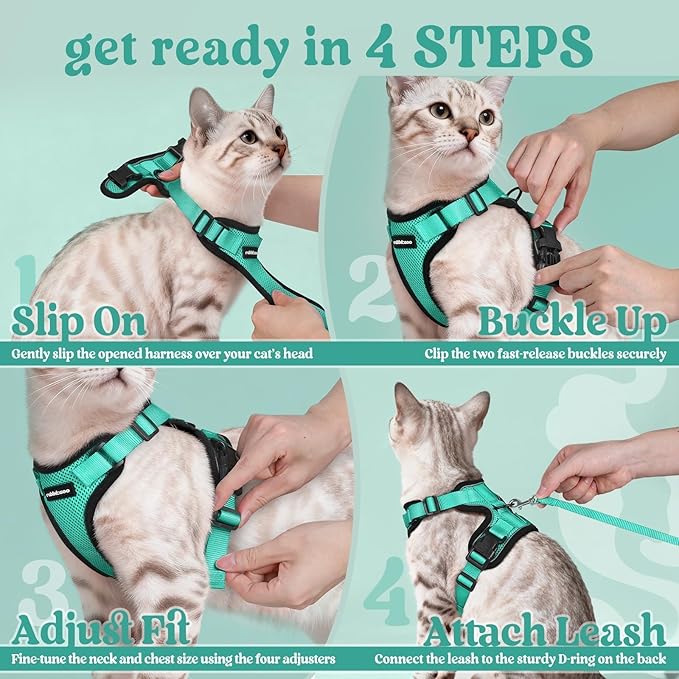 get ready in 4 STEPS

1
Slip On
Gently slip the opened harness over your cat's head

2
Buckle Up
Clip the two fast-release buckles securely

3
Adjust Fit
Fine-tune the neck and chest size using the four adjusters

4
Attach Leash
Connect the leash to the sturdy D-ring on the back