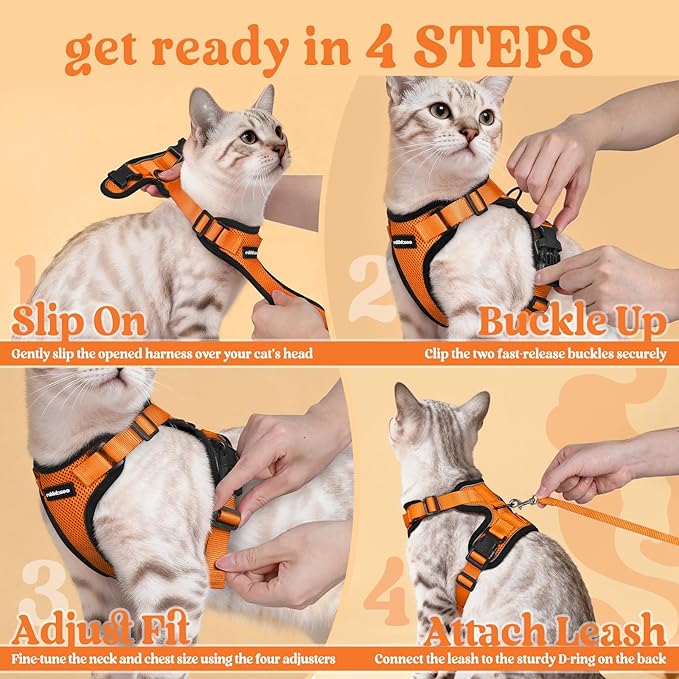 get ready in 4 STEPS

1
Slip On
Gently slip the opened harness over your cat's head

2
Buckle Up
Clip the two fast-release buckles securely

3
Adjust Fit
Fine-tune the neck and chest size using the four adjusters

4
Attach Leash
Connect the leash to the sturdy D-ring on the back