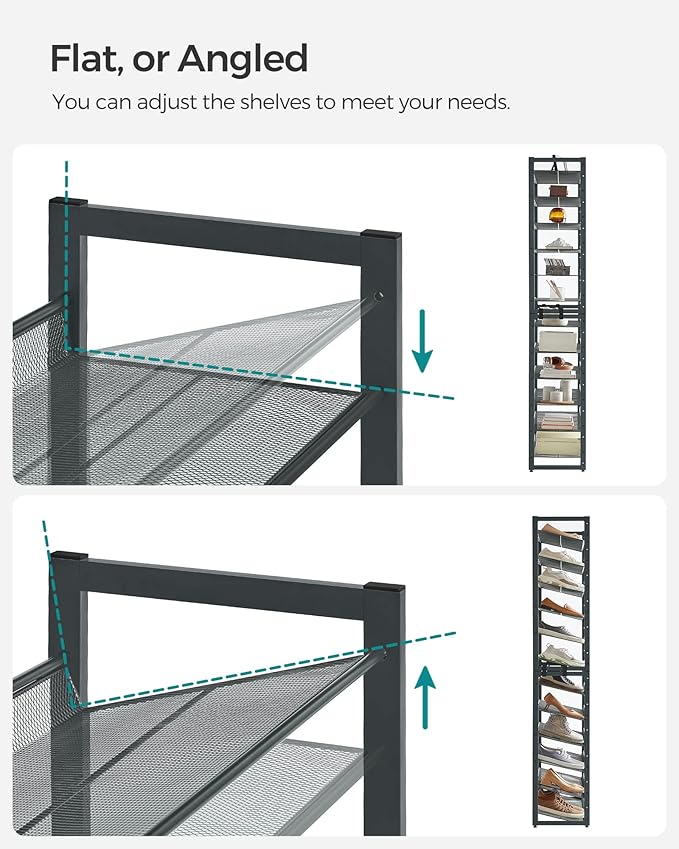 Flat, or Angled

You can adjust the shelves to meet your needs.