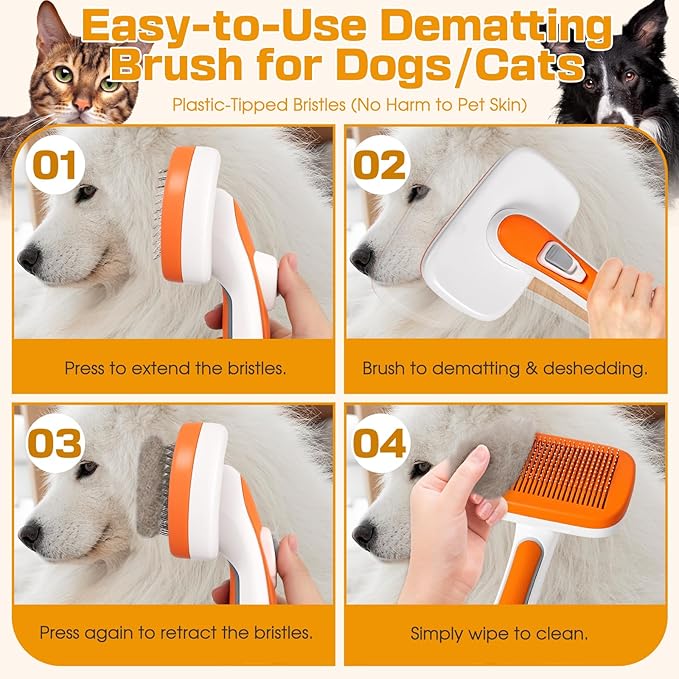 Easy-to-Use Dematting Brush for Dogs/Cats

Plastic-Tipped Bristles (No Harm to Pet Skin)

01

Press to extend the bristles.

02

Brush to dematting & deshedding.

03

Press again to retract the bristles.

04

Simply wipe to clean.