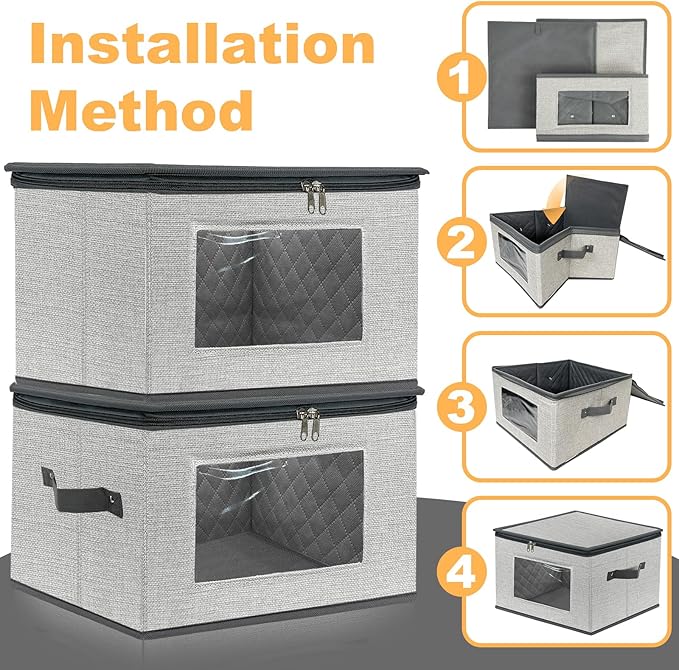 Installation Method

1

2

3

4