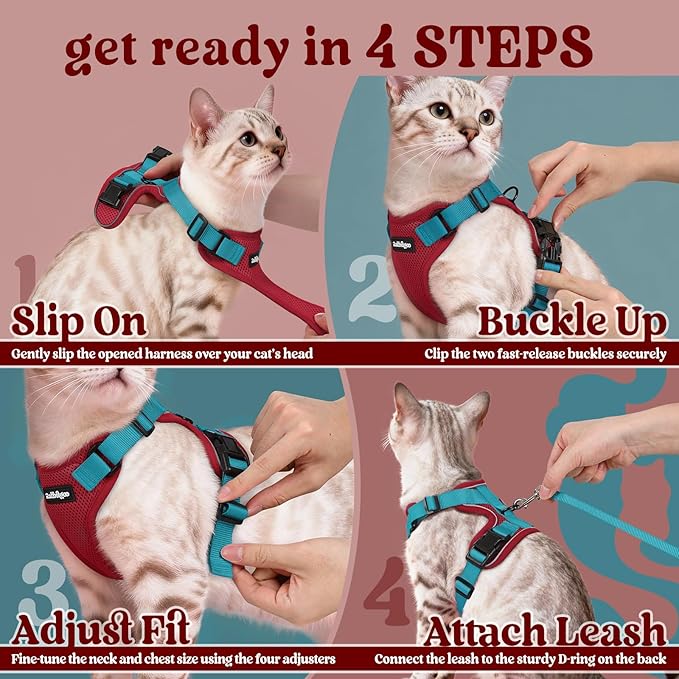 get ready in 4 STEPS

1
Slip On
Gently slip the opened harness over your cat's head

2
Buckle Up
Clip the two fast-release buckles securely

3
Adjust Fit
Fine-tune the neck and chest size using the four adjusters

4
Attach Leash
Connect the leash to the sturdy D-ring on the back