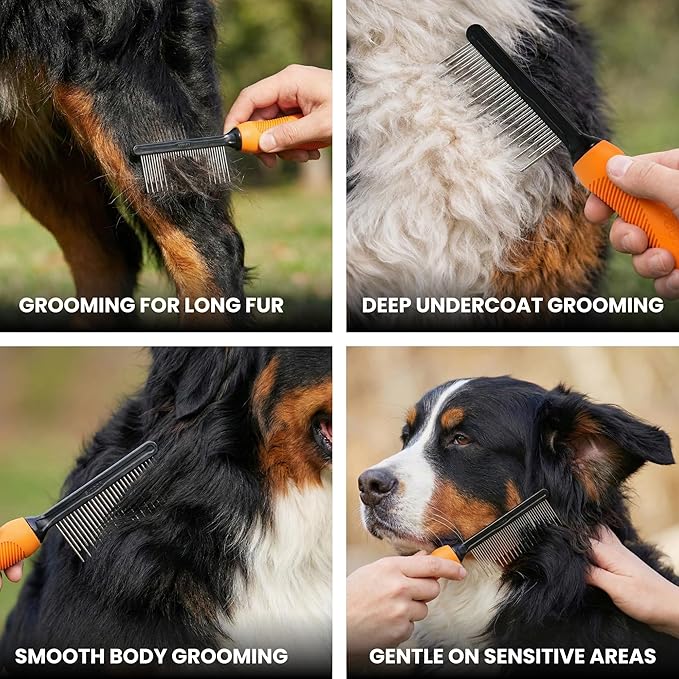 GROOMING FOR LONG FUR

DEEP UNDERCOAT GROOMING

SMOOTH BODY GROOMING

GENTLE ON SENSITIVE AREAS