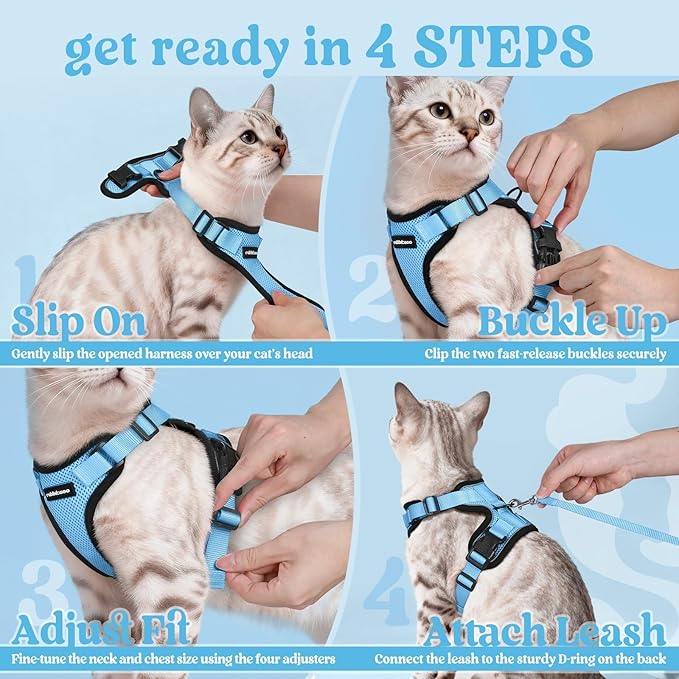 get ready in 4 STEPS

1
Slip On
Gently slip the opened harness over your cat's head

2
Buckle Up
Clip the two fast-release buckles securely

3
Adjust Fit
Fine-tune the neck and chest size using the four adjusters

4
Attach Leash
Connect the leash to the sturdy D-ring on the back