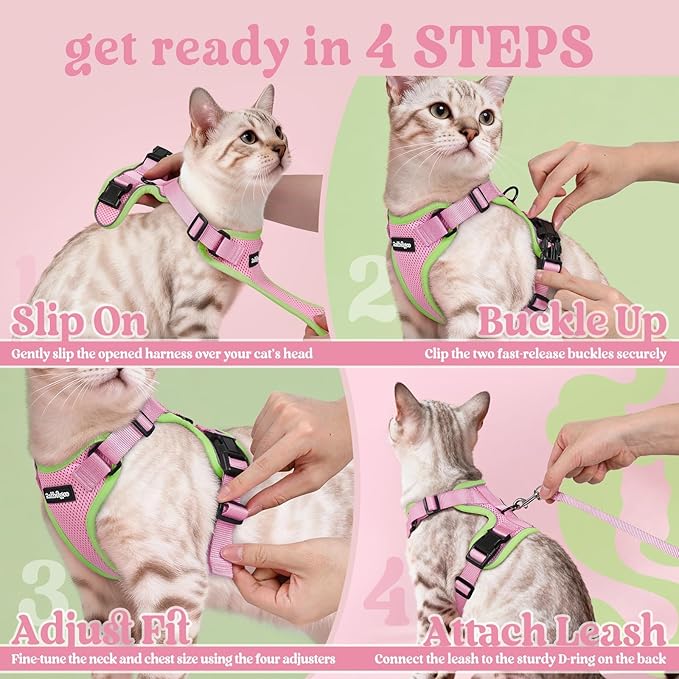 get ready in 4 STEPS

1

Slip On

Gently slip the opened harness over your cat's head

2

Buckle Up

Clip the two fast-release buckles securely

3

Adjust Fit

Fine-tune the neck and chest size using the four adjusters

4

Attach Leash

Connect the leash to the sturdy D-ring on the back