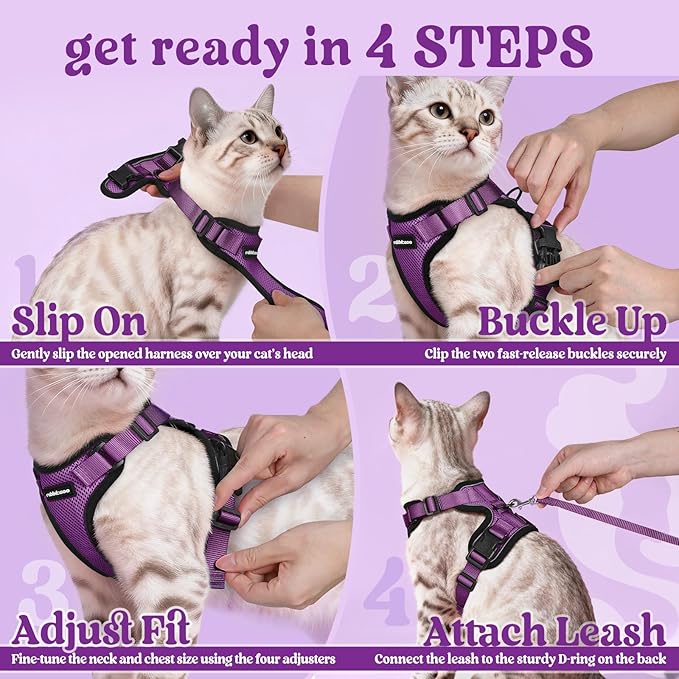 get ready in 4 STEPS

1
Slip On
Gently slip the opened harness over your cat's head

2
Buckle Up
Clip the two fast-release buckles securely

3
Adjust Fit
Fine-tune the neck and chest size using the four adjusters

4
Attach Leash
Connect the leash to the sturdy D-ring on the back