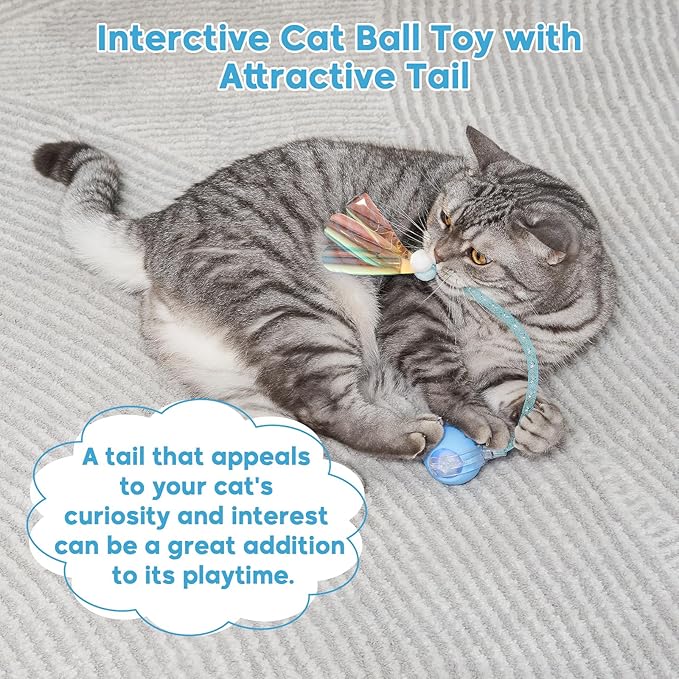 Interctive Cat Ball Toy with Attractive Tail

A tail that appeals to your cat's curiosity and interest can be a great addition to its playtime.