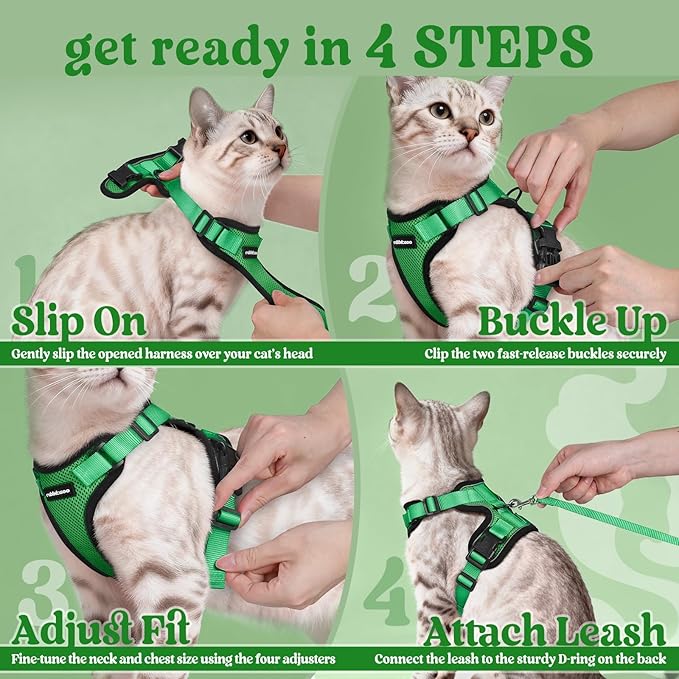 get ready in 4 STEPS

1

Slip On

Gently slip the opened harness over your cat's head

2

Buckle Up

Clip the two fast-release buckles securely

3

Adjust Fit

Fine-tune the neck and chest size using the four adjusters

4

Attach Leash

Connect the leash to the sturdy D-ring on the back