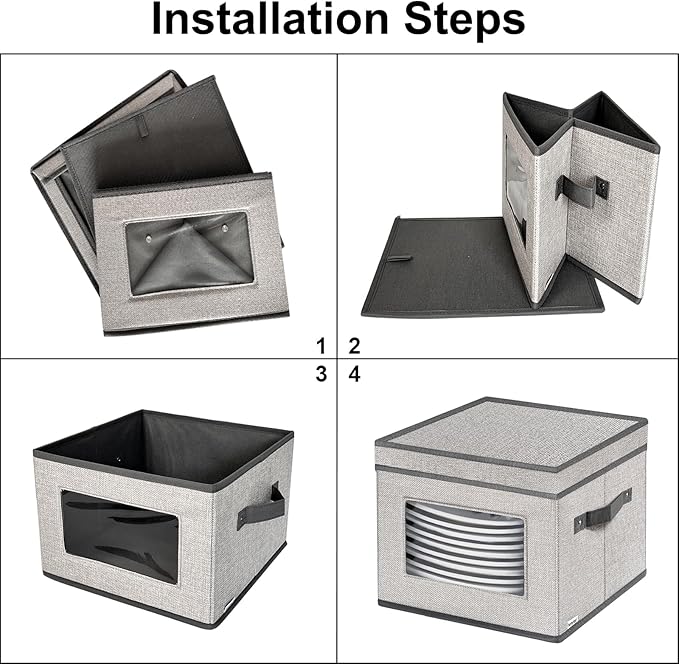 Installation Steps

1 2

3 4