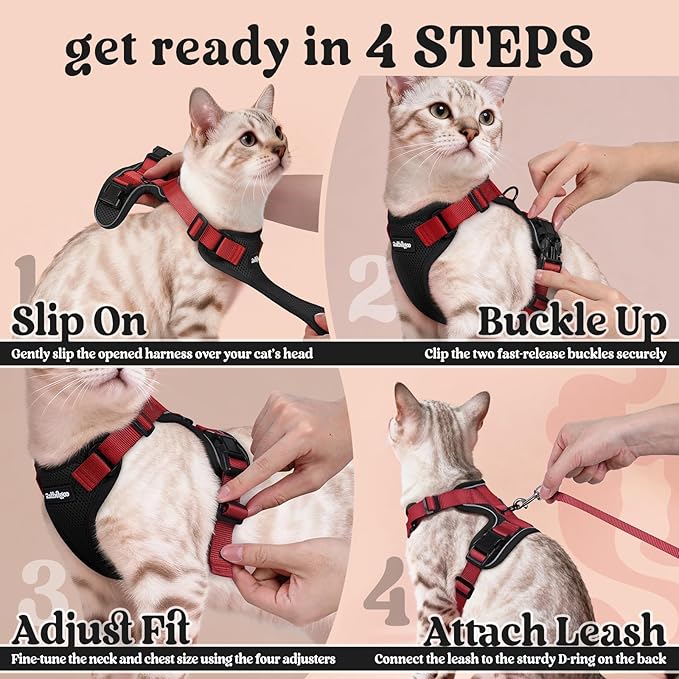 get ready in 4 STEPS

1
Slip On
Gently slip the opened harness over your cat's head

2
Buckle Up
Clip the two fast-release buckles securely

3
Adjust Fit
Fine-tune the neck and chest size using the four adjusters

4
Attach Leash
Connect the leash to the sturdy D-ring on the back