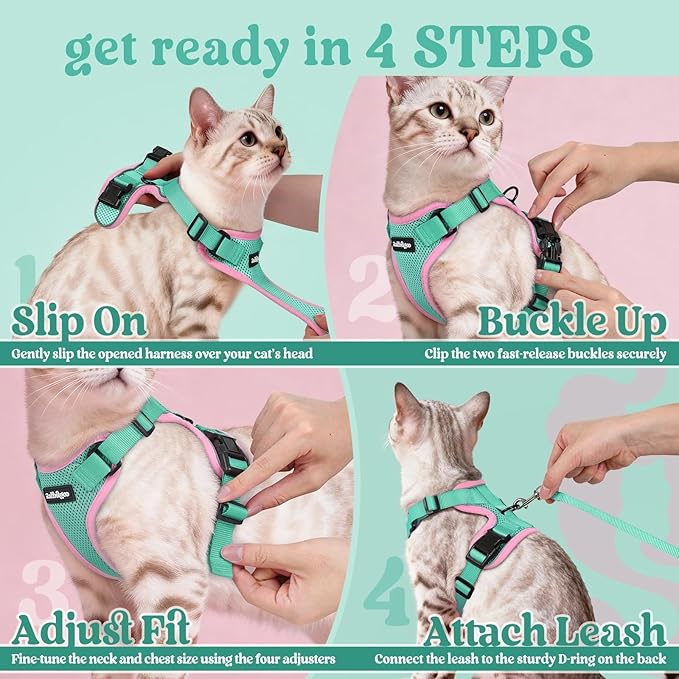 get ready in 4 STEPS

1
Slip On
Gently slip the opened harness over your cat's head

2
Buckle Up
Clip the two fast-release buckles securely

3
Adjust Fit
Fine-tune the neck and chest size using the four adjusters

4
Attach Leash
Connect the leash to the sturdy D-ring on the back