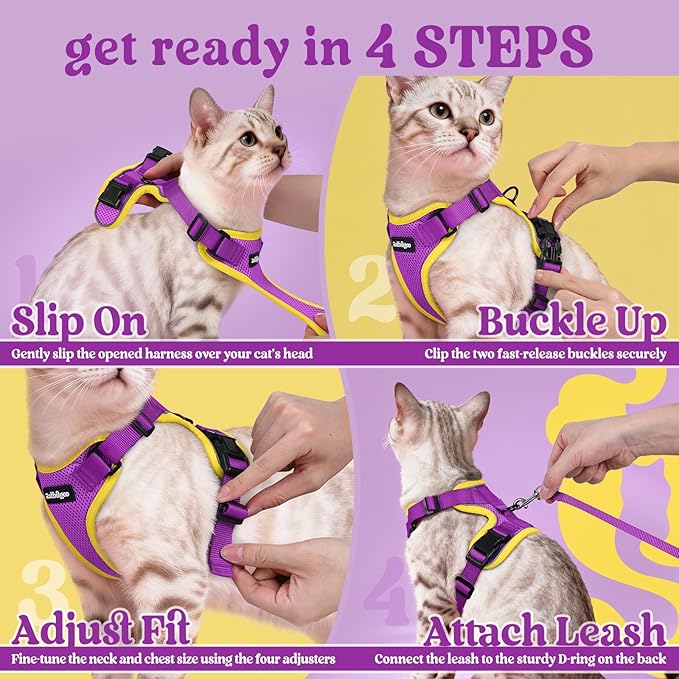 get ready in 4 STEPS

1

Slip On

Gently slip the opened harness over your cat's head

2

Buckle Up

Clip the two fast-release buckles securely

3

Adjust Fit

Fine-tune the neck and chest size using the four adjusters

4

Attach Leash

Connect the leash to the sturdy D-ring on the back