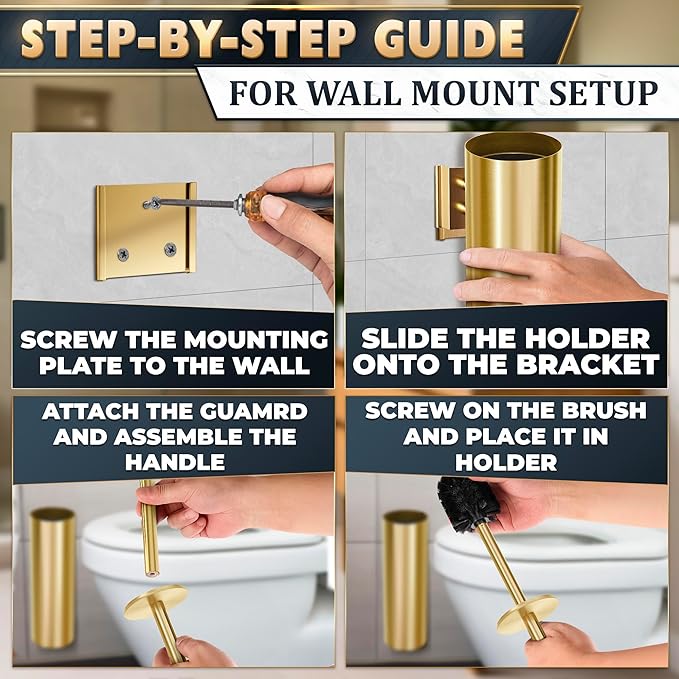 STEP-BY-STEP GUIDE

FOR WALL MOUNT SETUP

SCREW THE MOUNTING PLATE TO THE WALL

SLIDE THE HOLDER ONTO THE BRACKET

ATTACH THE GUAMRD AND ASSEMBLE THE HANDLE

SCREW ON THE BRUSH AND PLACE IT IN HOLDER