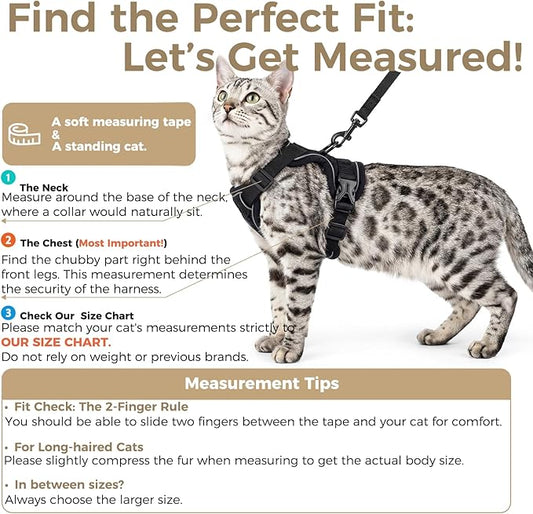 Find the Perfect Fit:
Let's Get Measured!

A soft measuring tape
&
A standing cat.

1
The Neck
Measure around the base of the neck, where a collar would naturally sit.

2 The Chest (Most Important!)
Find the chubby part right behind the front legs. This measurement determines the security of the harness.

3 Check Our Size Chart
Please match your cat's measurements strictly to
OUR SIZE CHART.
Do not rely on weight or previous brands.

Measurement Tips

• Fit Check: The 2-Finger Rule
You should be able to slide two fingers between the tape and your cat for comfort.

• For Long-haired Cats
Please slightly compress the fur when measuring to get the actual body size.

• In between sizes?
Always choose the larger size.