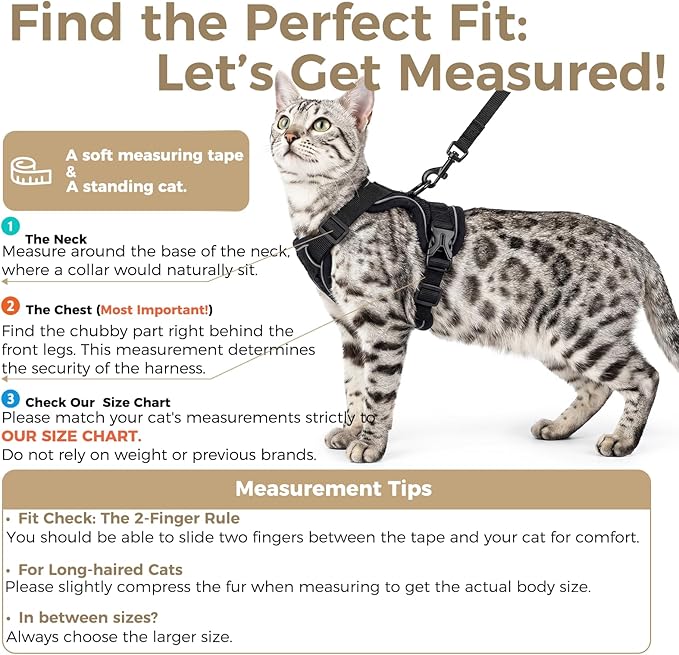 Find the Perfect Fit:
Let's Get Measured!

A soft measuring tape
&
A standing cat.

1 The Neck
Measure around the base of the neck, where a collar would naturally sit.

2 The Chest (Most Important!)
Find the chubby part right behind the front legs. This measurement determines the security of the harness.

3 Check Our Size Chart
Please match your cat's measurements strictly to OUR SIZE CHART.
Do not rely on weight or previous brands.

Measurement Tips

• Fit Check: The 2-Finger Rule
You should be able to slide two fingers between the tape and your cat for comfort.

• For Long-haired Cats
Please slightly compress the fur when measuring to get the actual body size.

• In between sizes?
Always choose the larger size.