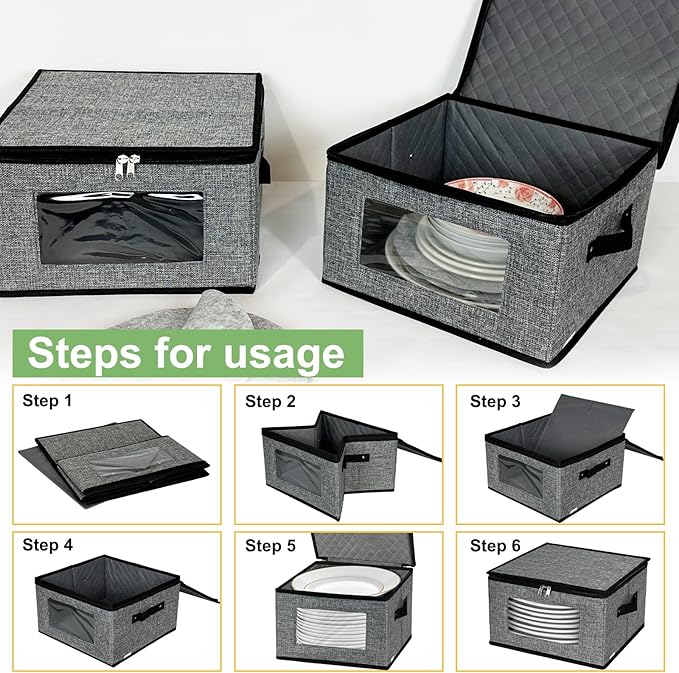 Steps for usage

Step 1

Step 2

Step 3

Step 4

Step 5

Step 6