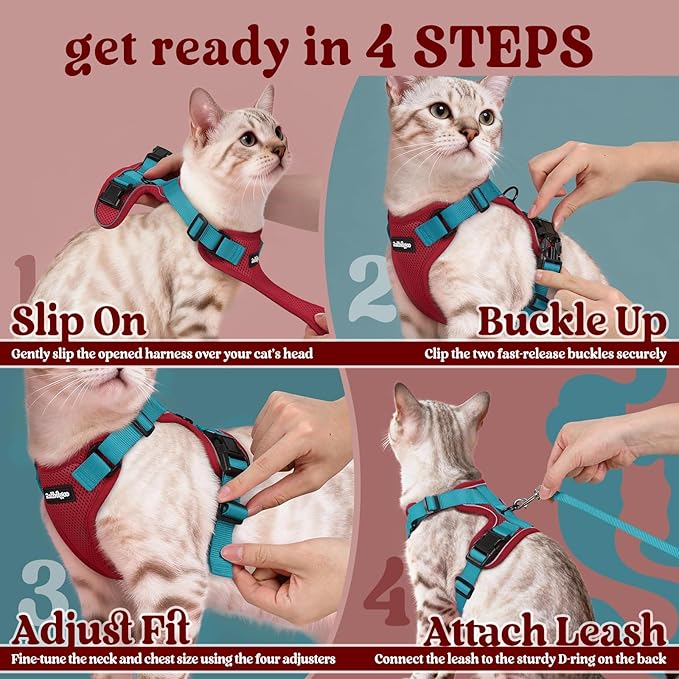 get ready in 4 STEPS

1
Slip On
Gently slip the opened harness over your cat's head

2
Buckle Up
Clip the two fast-release buckles securely

3
Adjust Fit
Fine-tune the neck and chest size using the four adjusters

4
Attach Leash
Connect the leash to the sturdy D-ring on the back