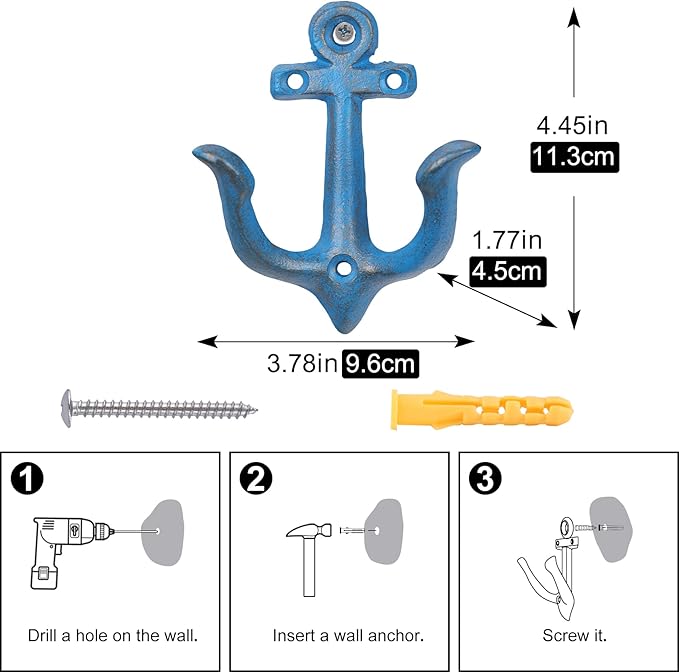 4.45in
11.3cm

1.77in
4.5cm

3.78in 9.6cm

1
Drill a hole on the wall.

2
Insert a wall anchor.

3
Screw it.